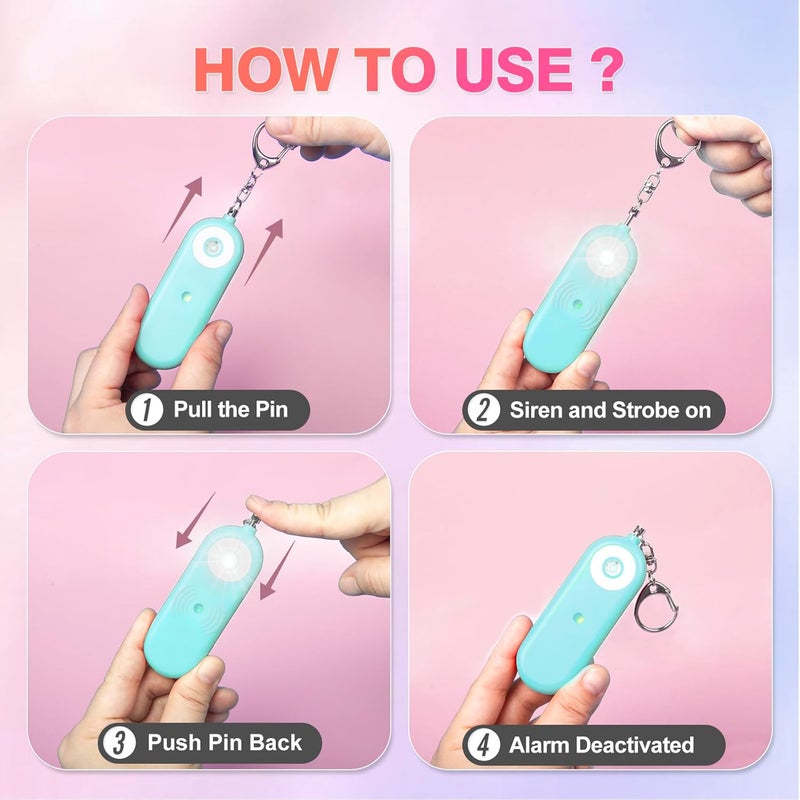 HOW TO USE ?

1 Pull the Pin

2 Siren and Strobe on

3 Push Pin Back

4 Alarm Deactivated